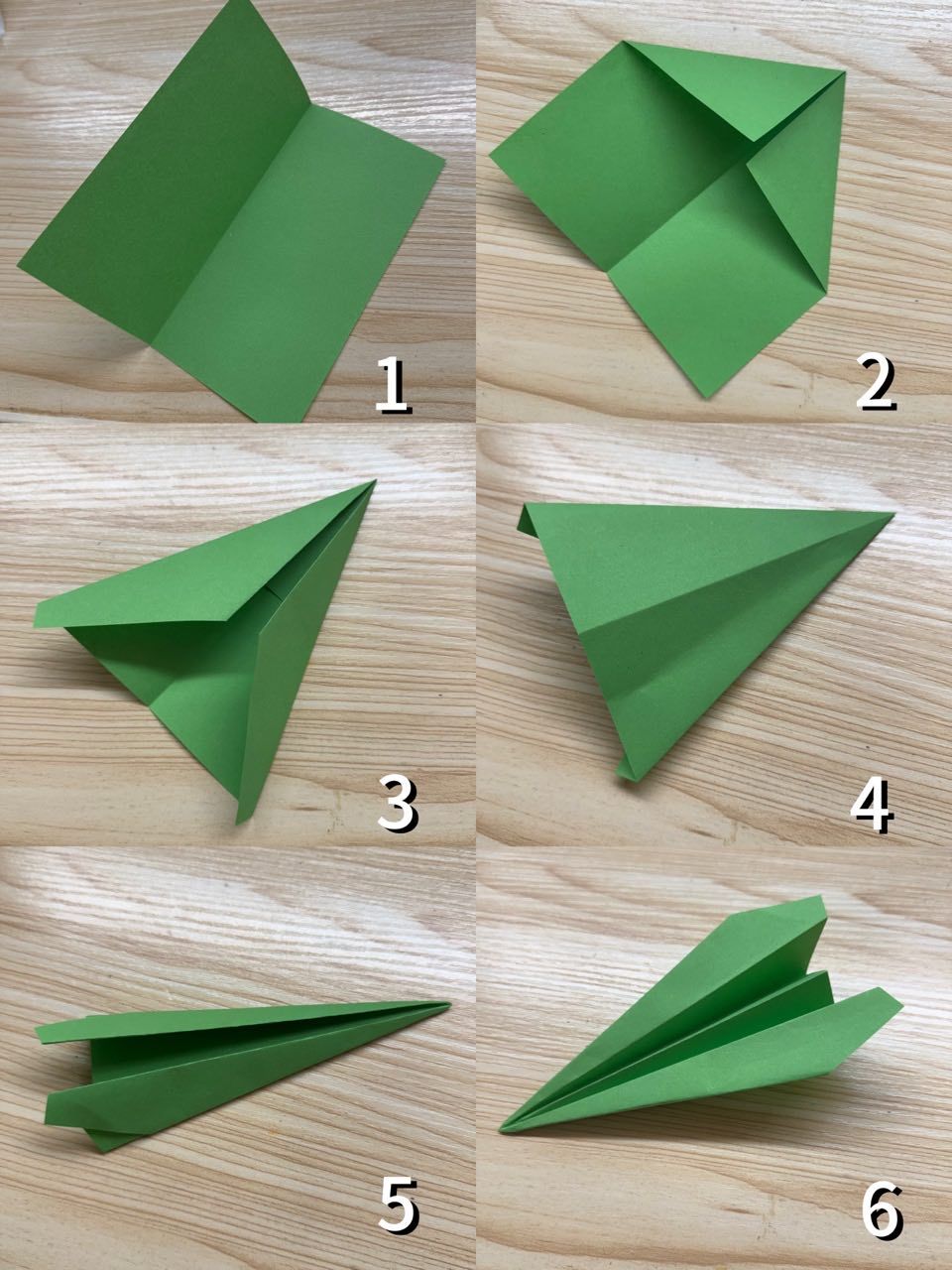 1

2

3

4

5

6